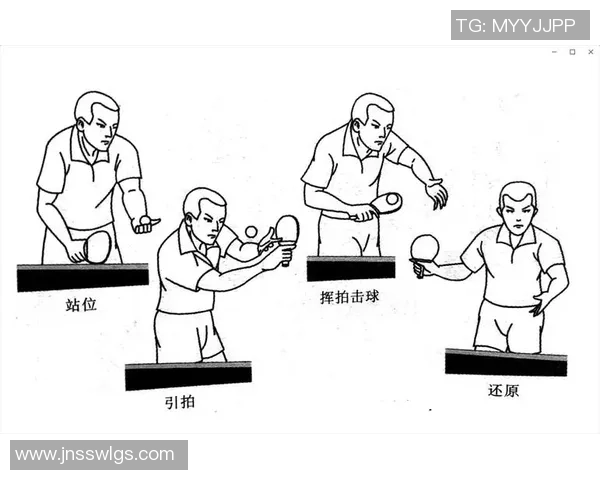 TG: MYYJJPP

站位

引拍

挥拍击球

还原

www.jnsswlgs.com